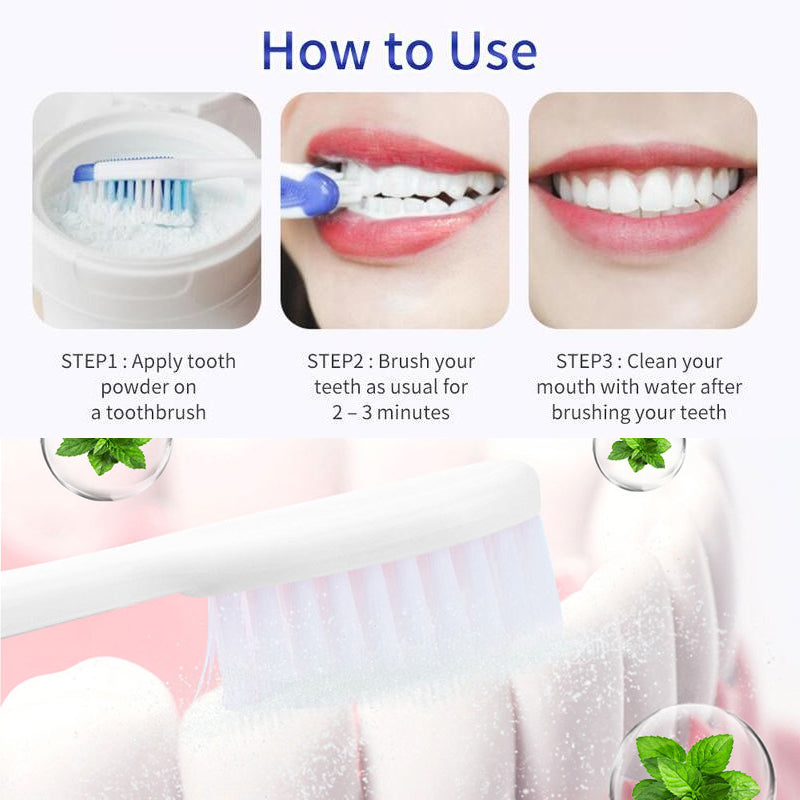 How to Use

STEP1 : Apply tooth powder on a toothbrush

STEP2 : Brush your teeth as usual for 2 – 3 minutes

STEP3 : Clean your mouth with water after brushing your teeth