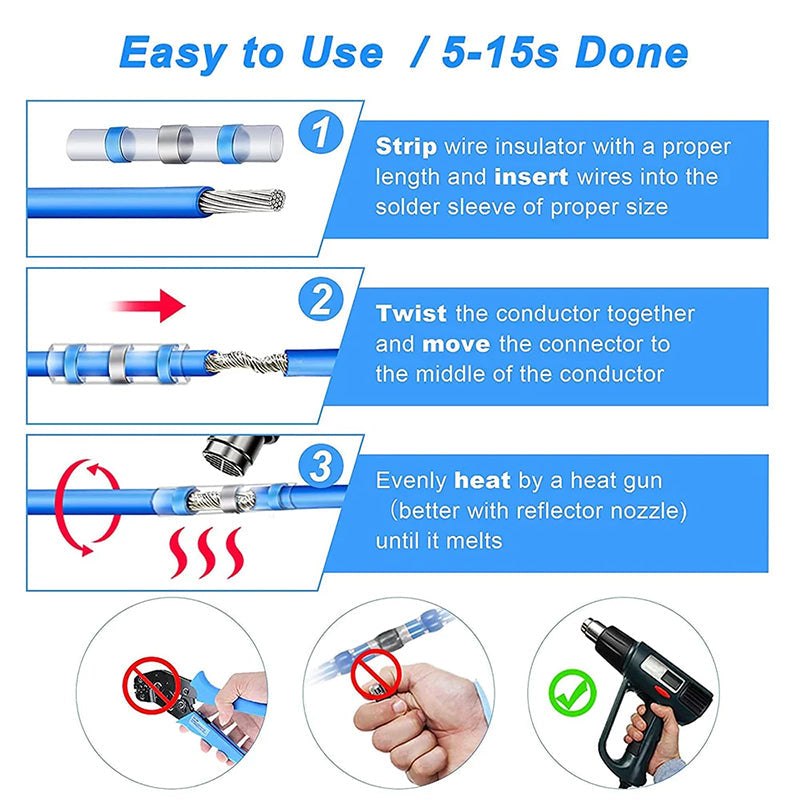 Easy to Use / 5-15s Done

1

Strip wire insulator with a proper length and insert wires into the solder sleeve of proper size

2

Twist the conductor together and move the connector to the middle of the conductor

3

Evenly heat by a heat gun (better with reflector nozzle) until it melts