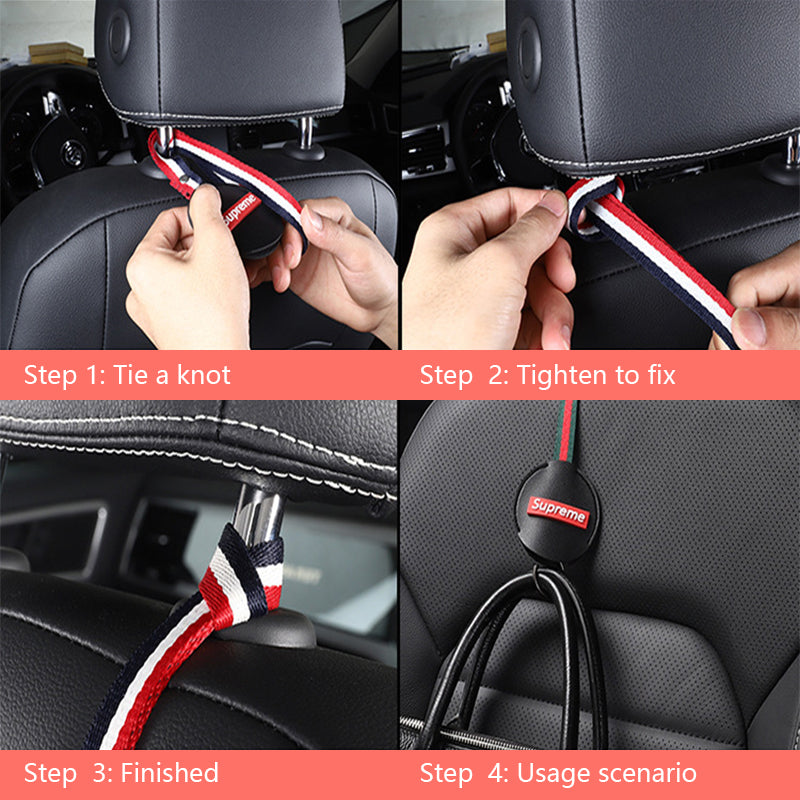 Supreme

Step 1: Tie a knot

Step 2: Tighten to fix

Supreme

Step 3: Finished

Step 4: Usage scenario