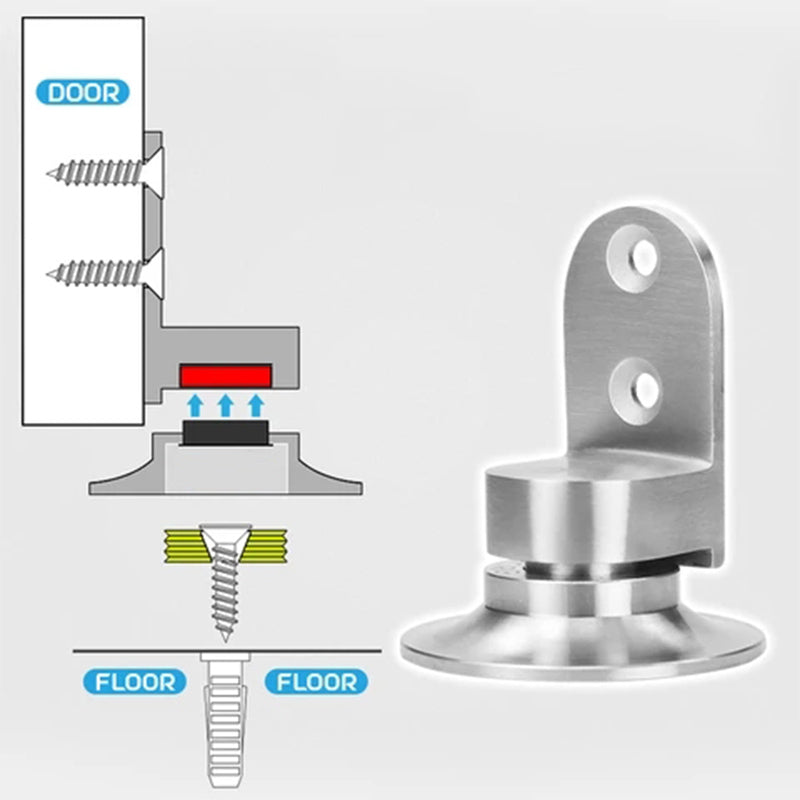 DOOR

FLOOR

FLOOR