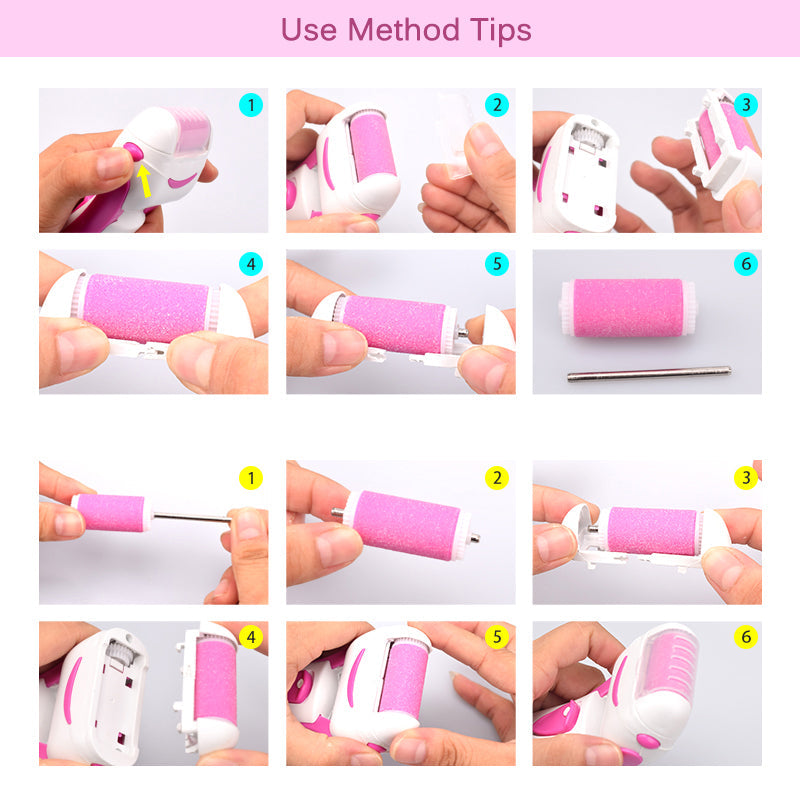 Use Method Tips

1

2

3

4

5

6

1

2

3

4

5

6