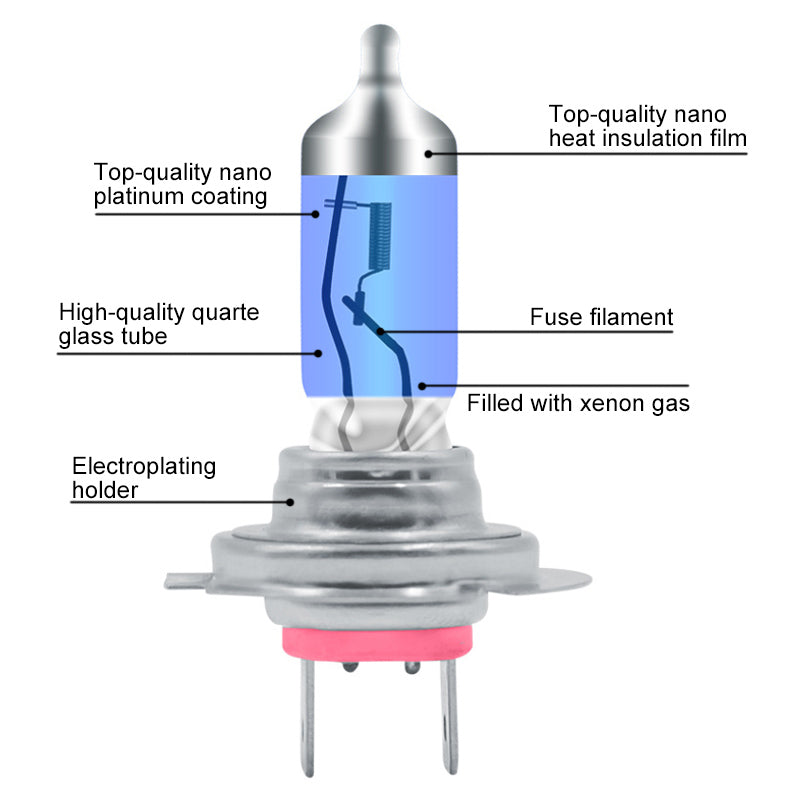 Top-quality nano heat insulation film

Top-quality nano platinum coating

High-quality quarte glass tube

Fuse filament

Filled with xenon gas

Electroplating holder