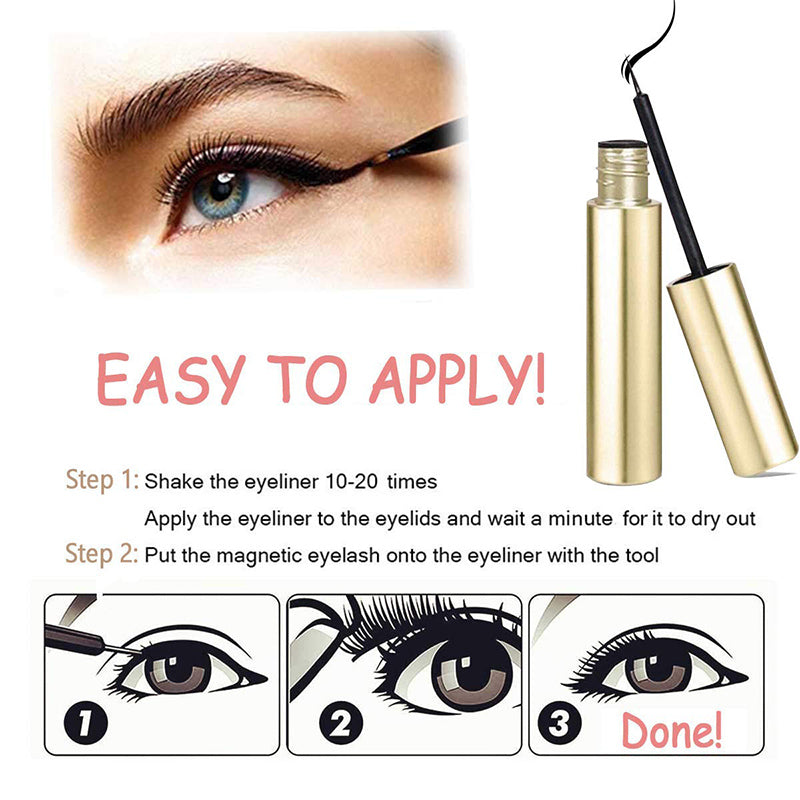 EASY TO APPLY!

Step 1: Shake the eyeliner 10-20 times
Apply the eyeliner to the eyelids and wait a minute for it to dry out

Step 2: Put the magnetic eyelash onto the eyeliner with the tool

1

2

3 Done!