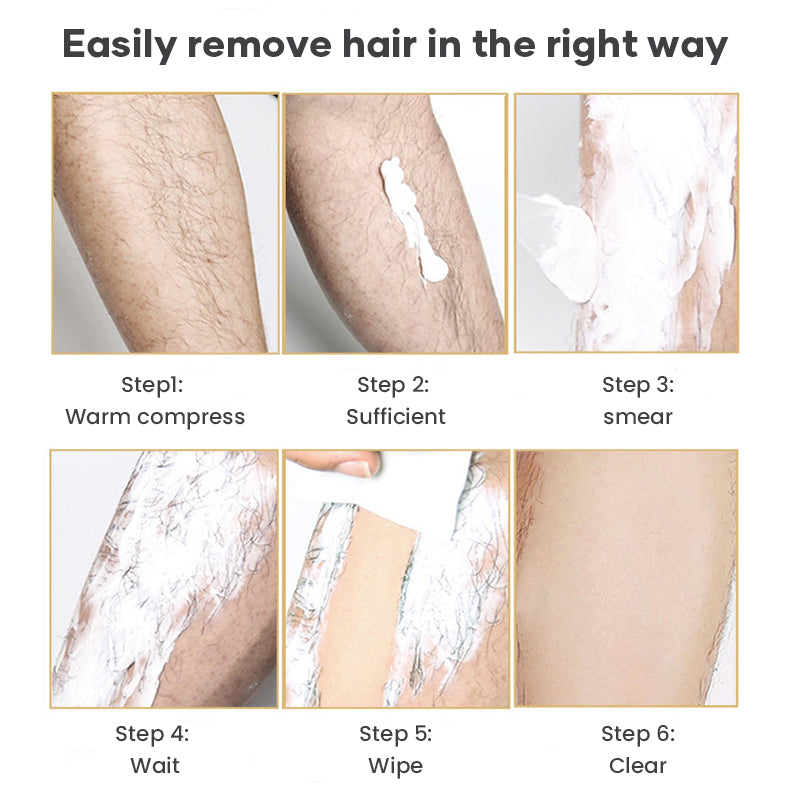 Easily remove hair in the right way

Step1:
Warm compress

Step 2:
Sufficient

Step 3:
smear

Step 4:
Wait

Step 5:
Wipe

Step 6:
Clear