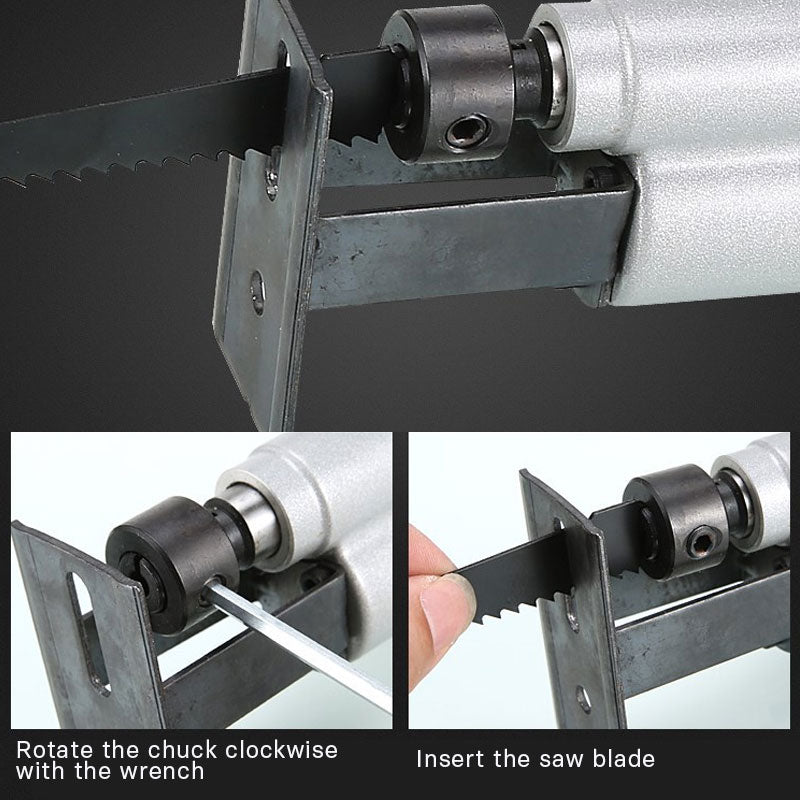 Rotate the chuck clockwise with the wrench

Insert the saw blade