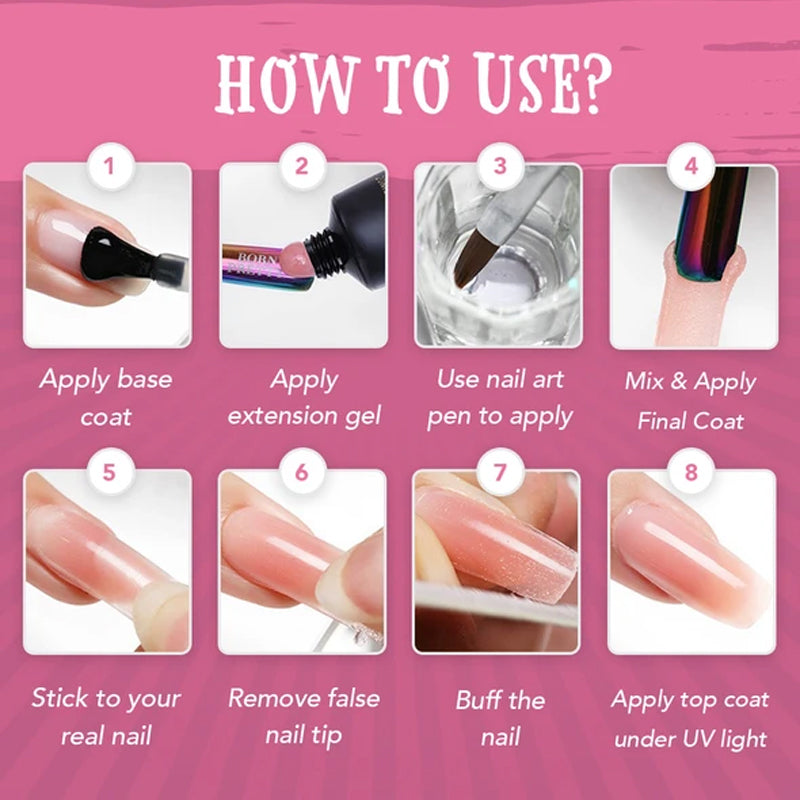 HOW TO USE?

1
Apply base coat

2
BORN
Apply extension gel

3
Use nail art pen to apply

4
Mix & Apply Final Coat

5
Stick to your real nail

6
Remove false nail tip

7
Buff the nail

8
Apply top coat under UV light