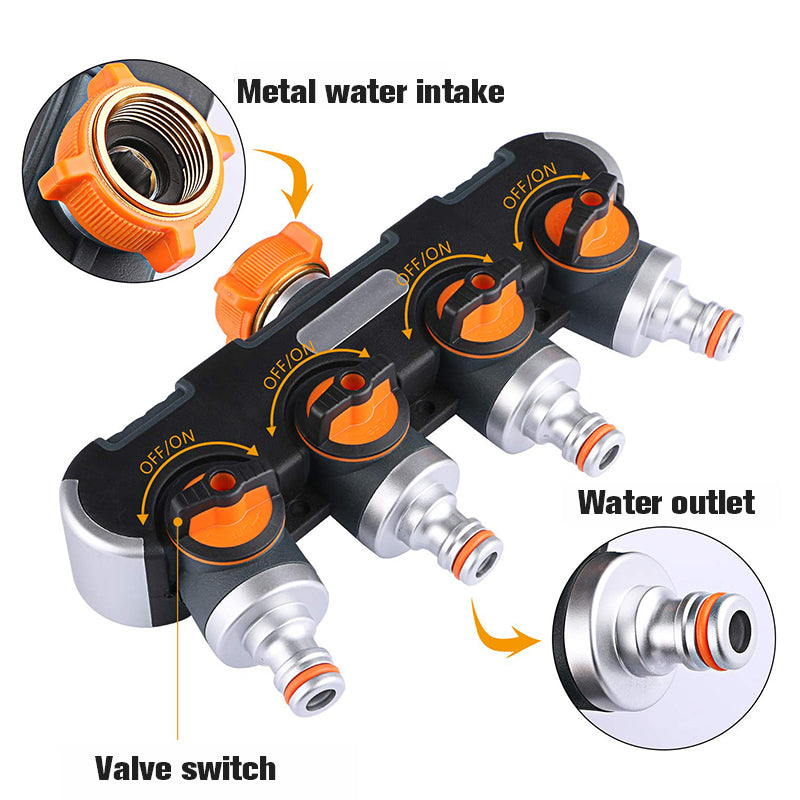 Metal water intake

OFF/ON

OFF/ON

OFF/ON

OFF/ON

Water outlet

Valve switch