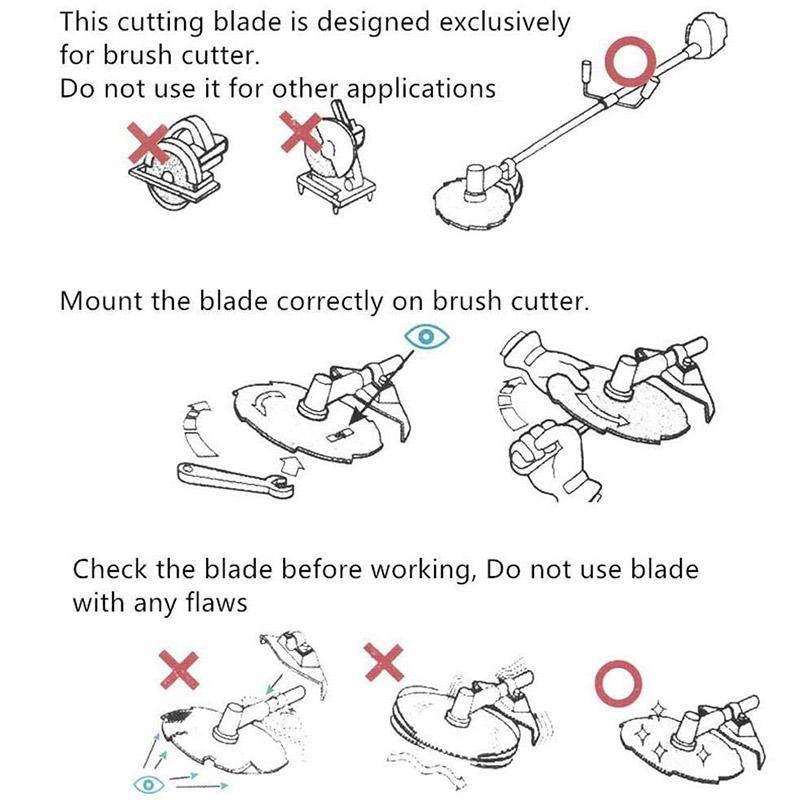 This cutting blade is designed exclusively for brush cutter.
Do not use it for other applications

Mount the blade correctly on brush cutter.

Check the blade before working, Do not use blade with any flaws