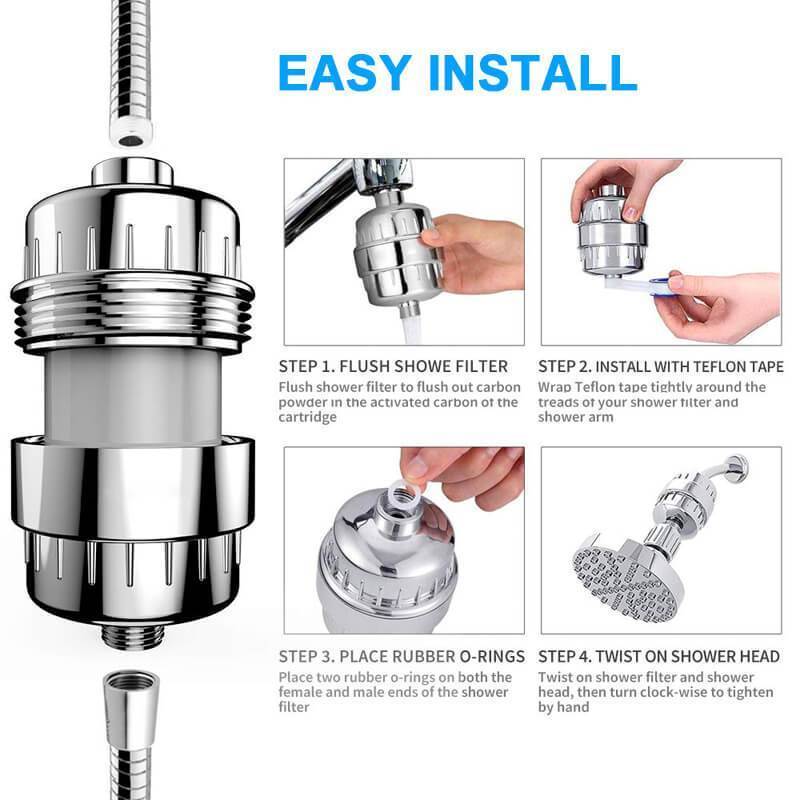 EASY INSTALL

STEP 1. FLUSH SHOWE FILTER
Flush shower filter to flush out carbon powder in the activated carbon of the cartridge

STEP 2. INSTALL WITH TEFLON TAPE
Wrap Teflon tape tightly around the treads of your shower filter and shower arm

STEP 3. PLACE RUBBER O-RINGS
Place two rubber o-rings on both the female and male ends of the shower filter

STEP 4. TWIST ON SHOWER HEAD
Twist on shower filter and shower head, then turn clock-wise to tighten by hand