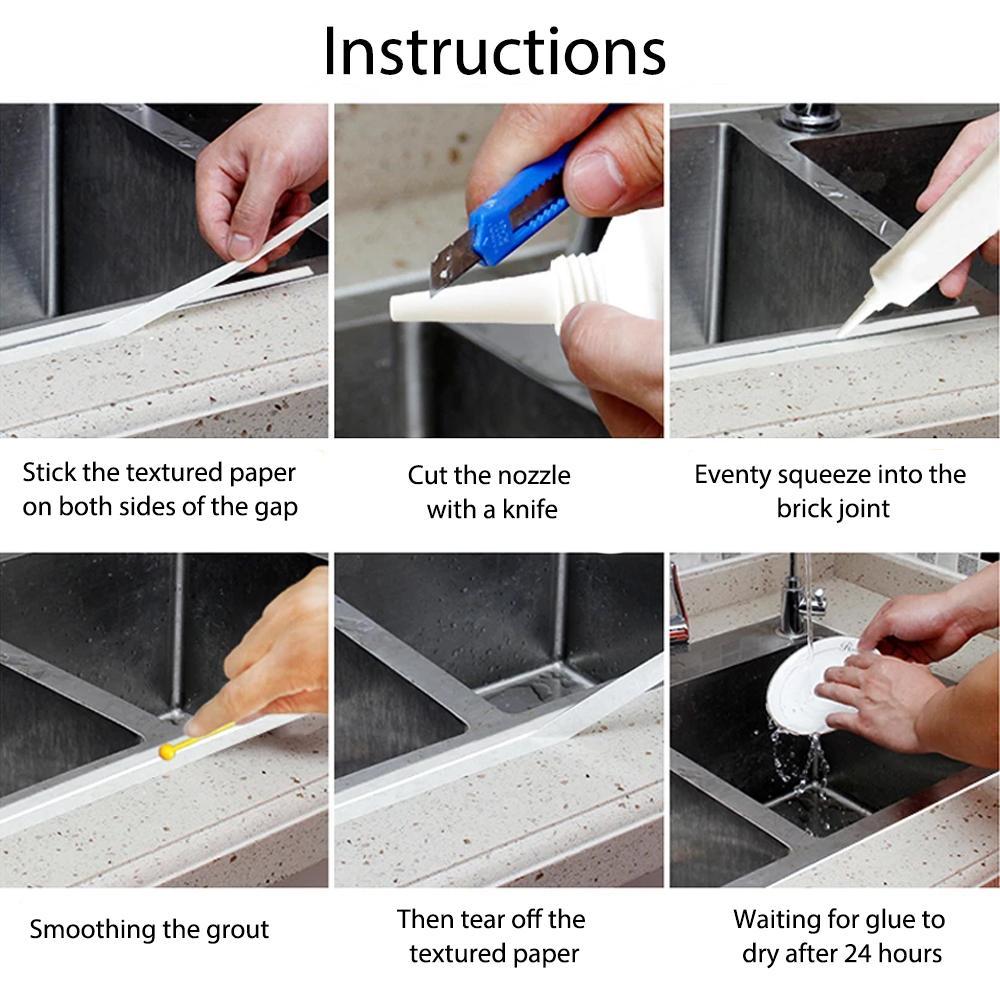 Instructions

Stick the textured paper on both sides of the gap

Cut the nozzle with a knife

Eventy squeeze into the brick joint

Smoothing the grout

Then tear off the textured paper

Waiting for glue to dry after 24 hours