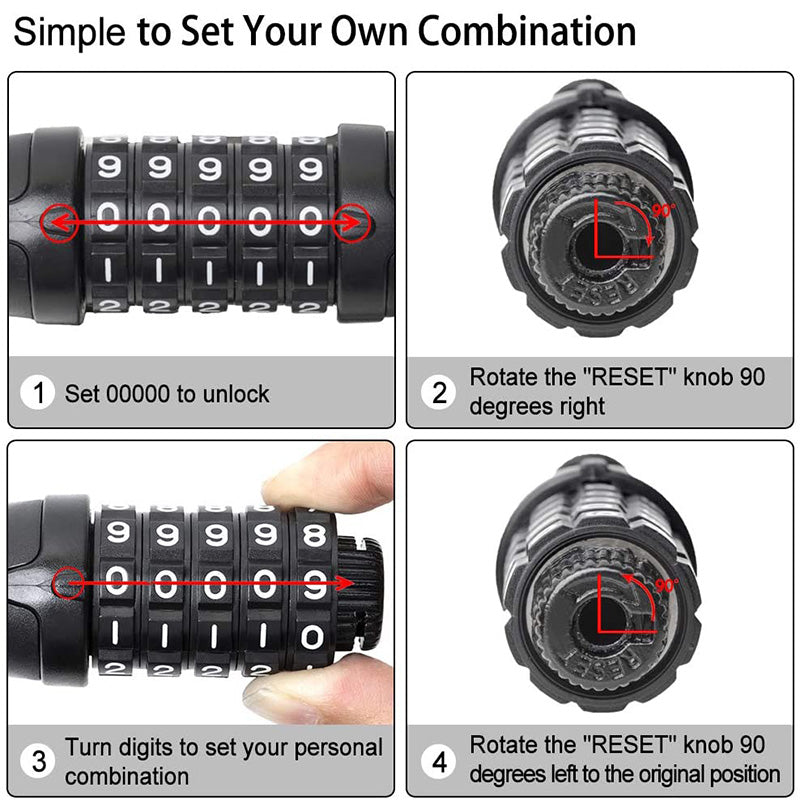 Simple to Set Your Own Combination

9 9 9 9 9
0 0 0 0 0
1 1 1 1 1
2 2 2 2 2

1 Set 00000 to unlock

90°
RESET

2 Rotate the "RESET" knob 90 degrees right

9 9 9 9 8
0 0 0 0 9
1 1 1 1 0
2 2 2 2

3 Turn digits to set your personal combination

90°
RESET

4 Rotate the "RESET" knob 90 degrees left to the original position