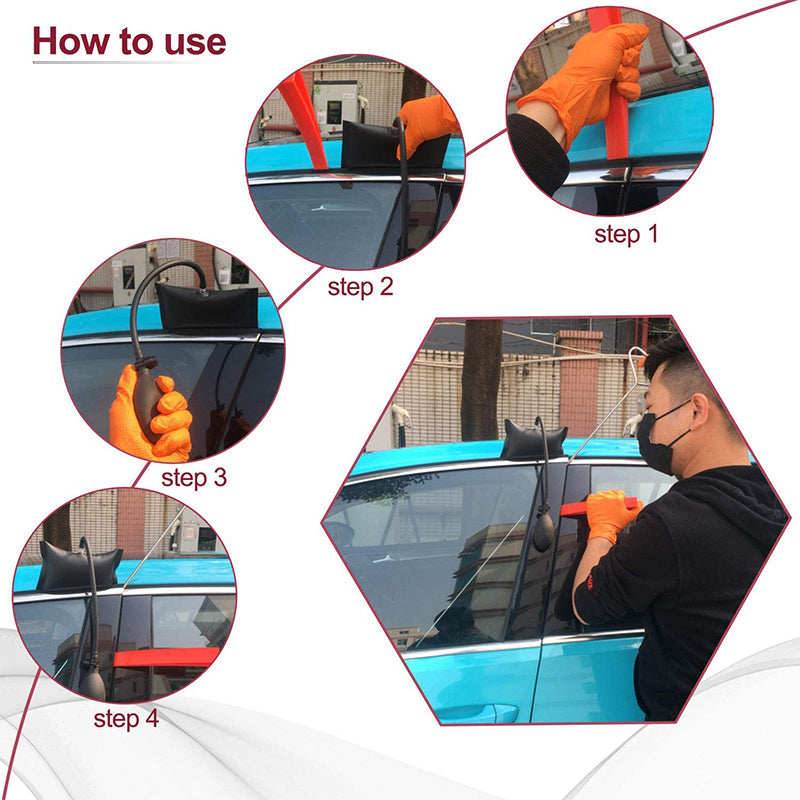 How to use

step 1

step 2

step 3

step 4