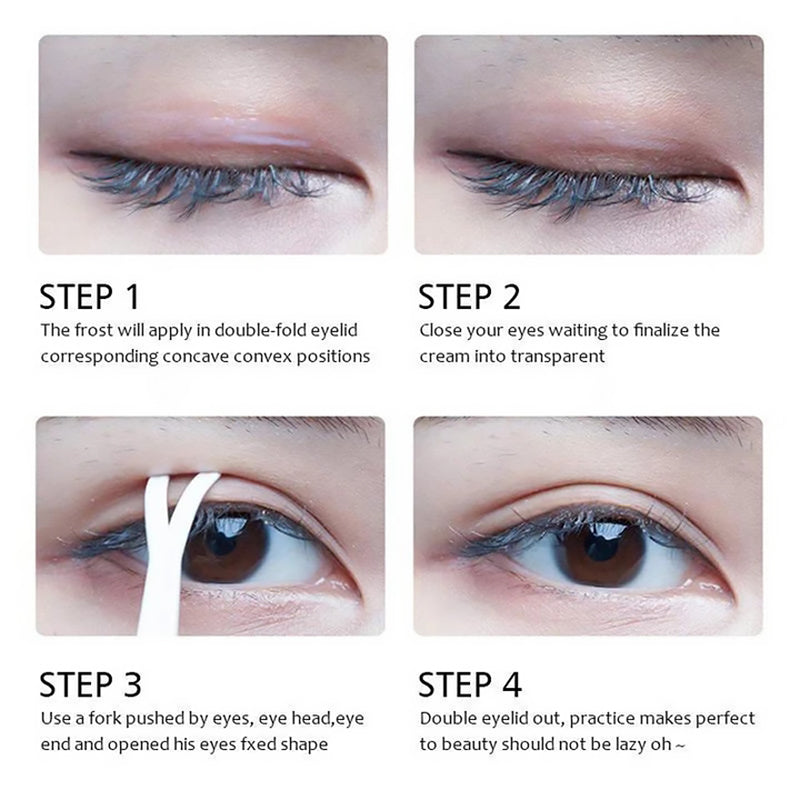 STEP 1
The frost will apply in double-fold eyelid corresponding concave convex positions

STEP 2
Close your eyes waiting to finalize the cream into transparent

STEP 3
Use a fork pushed by eyes, eye head,eye end and opened his eyes fxed shape

STEP 4
Double eyelid out, practice makes perfect to beauty should not be lazy oh ~