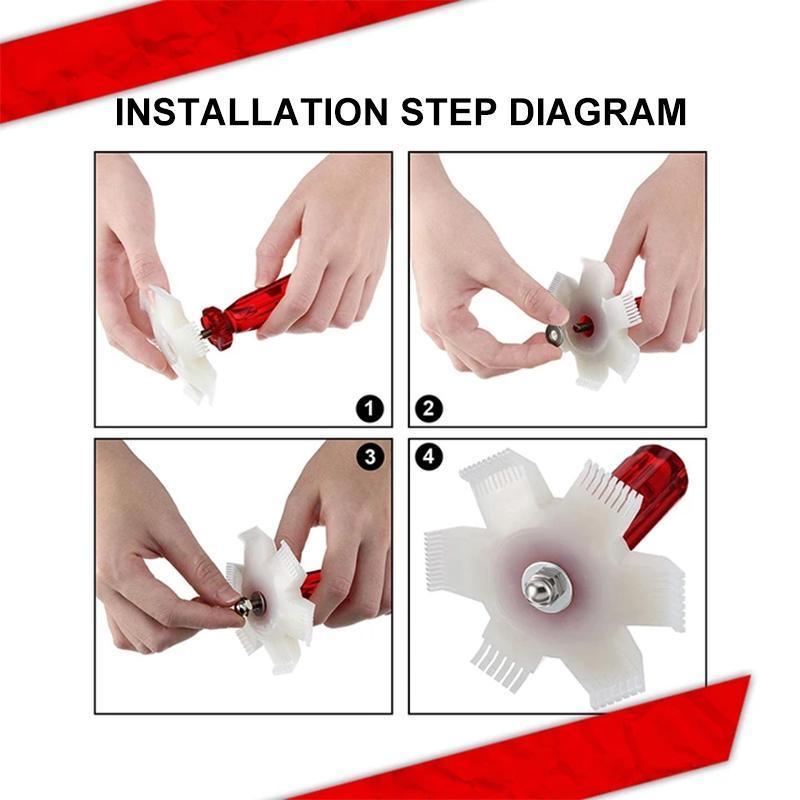 INSTALLATION STEP DIAGRAM

1

2

3

4