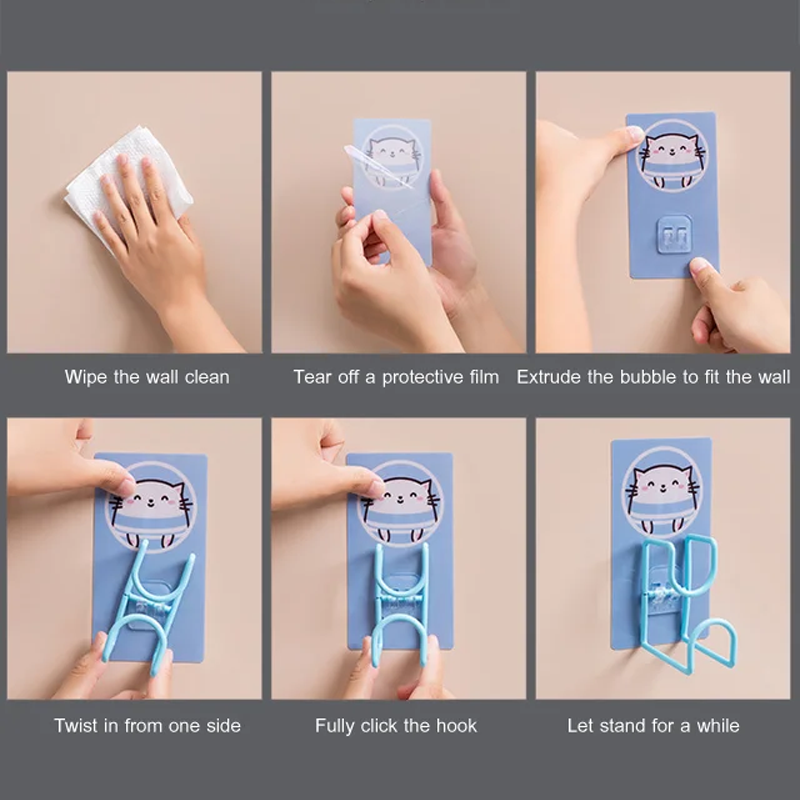 Wipe the wall clean

Tear off a protective film

Extrude the bubble to fit the wall

Twist in from one side

Fully click the hook

Let stand for a while