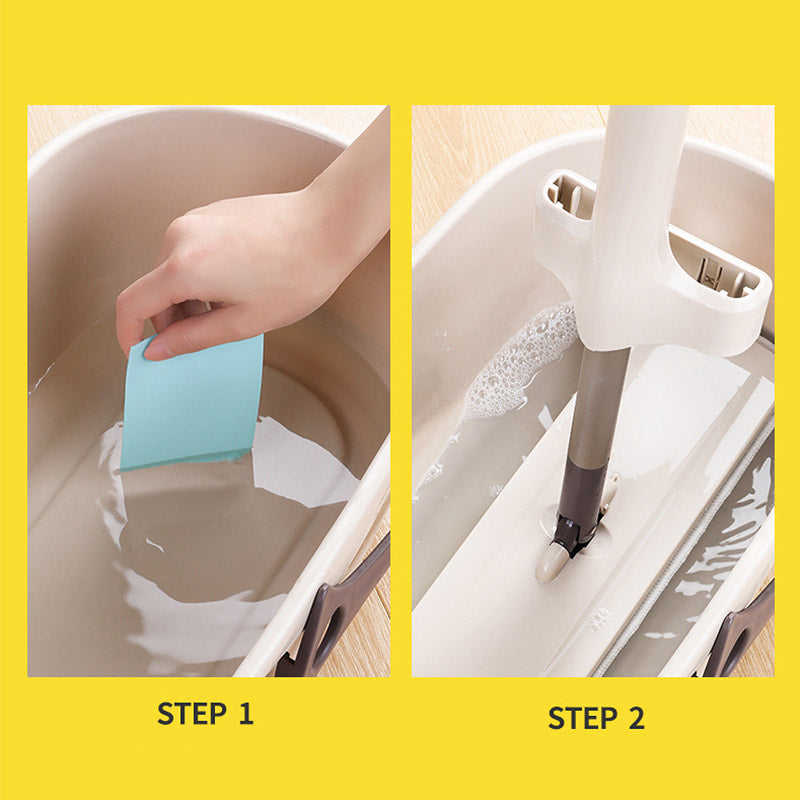 STEP 1

STEP 2