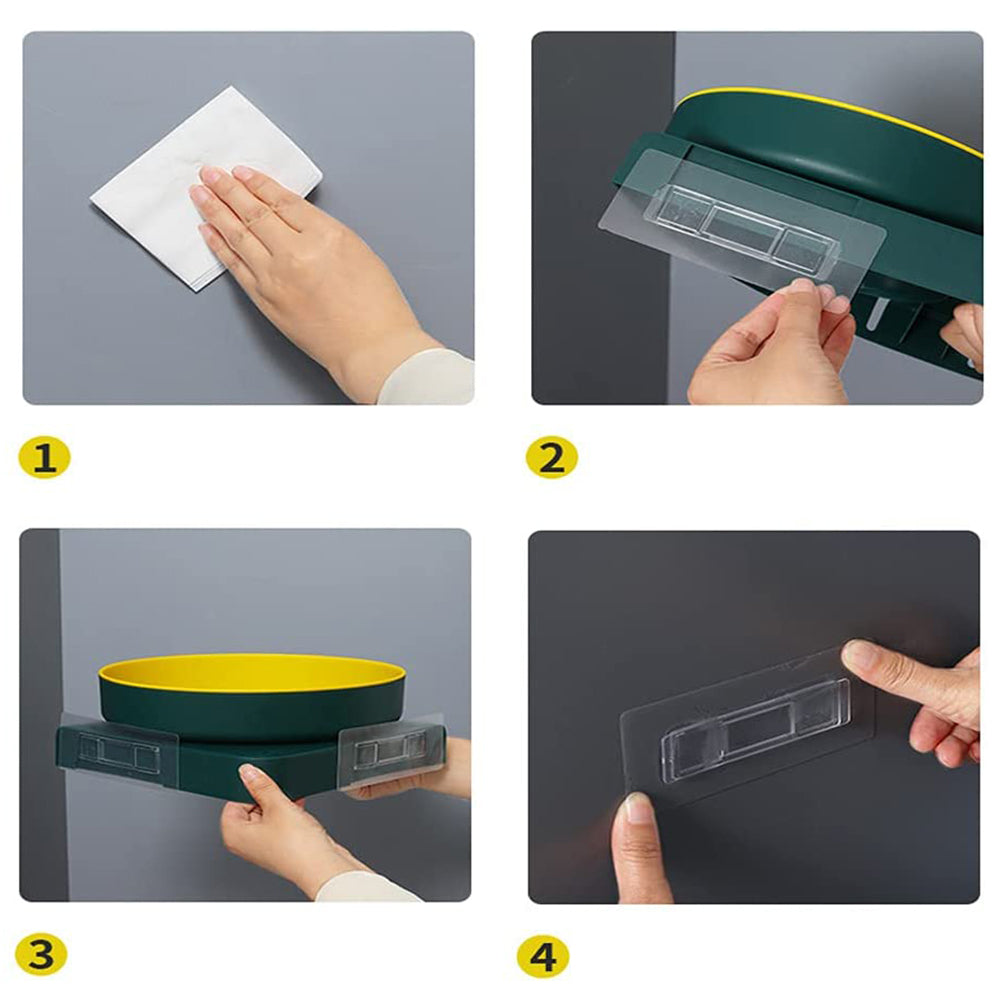 1

2

3

4