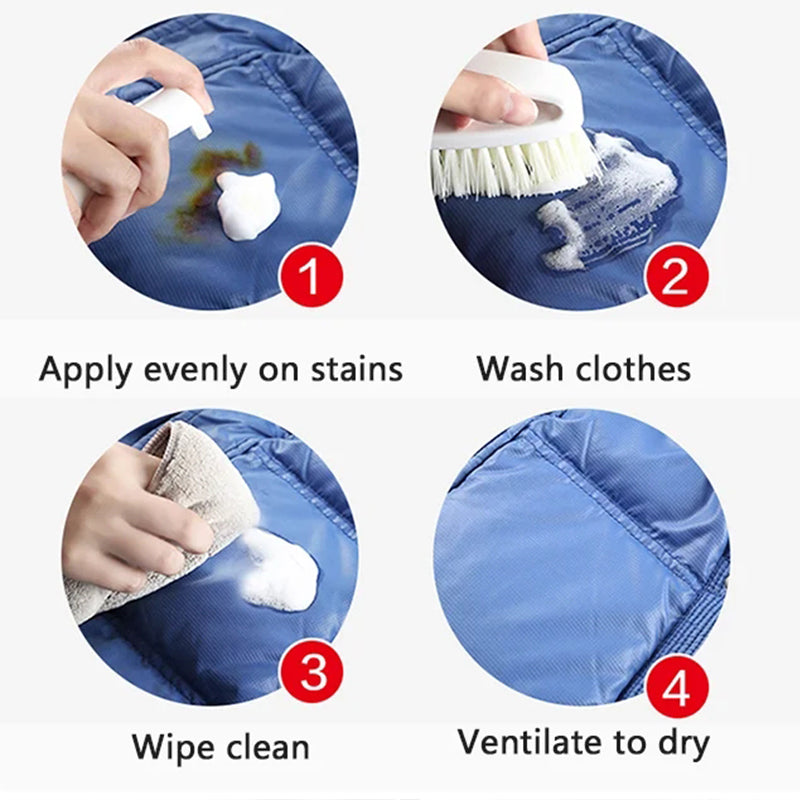 1
Apply evenly on stains

2
Wash clothes

3
Wipe clean

4
Ventilate to dry