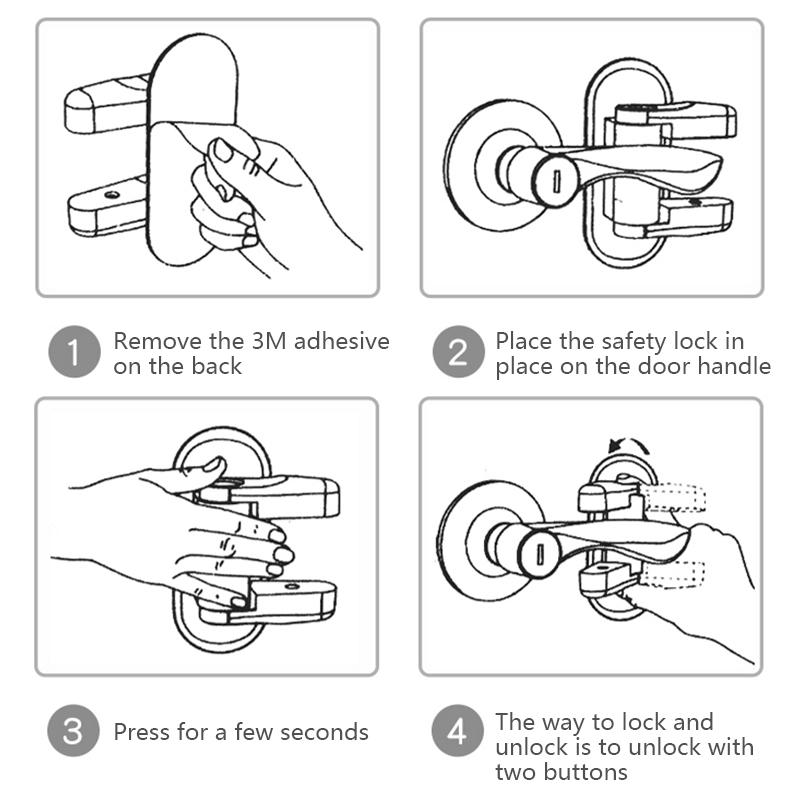 1 Remove the 3M adhesive on the back

2 Place the safety lock in place on the door handle

3 Press for a few seconds

4 The way to lock and unlock is to unlock with two buttons