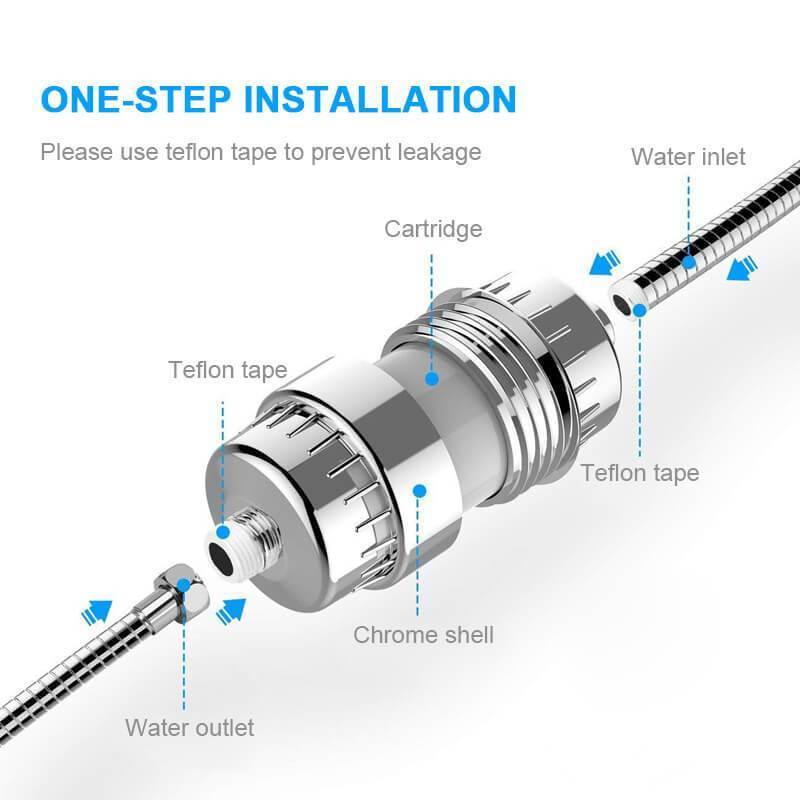 ONE-STEP INSTALLATION

Please use teflon tape to prevent leakage

Water inlet

Cartridge

Teflon tape

Teflon tape

Chrome shell

Water outlet