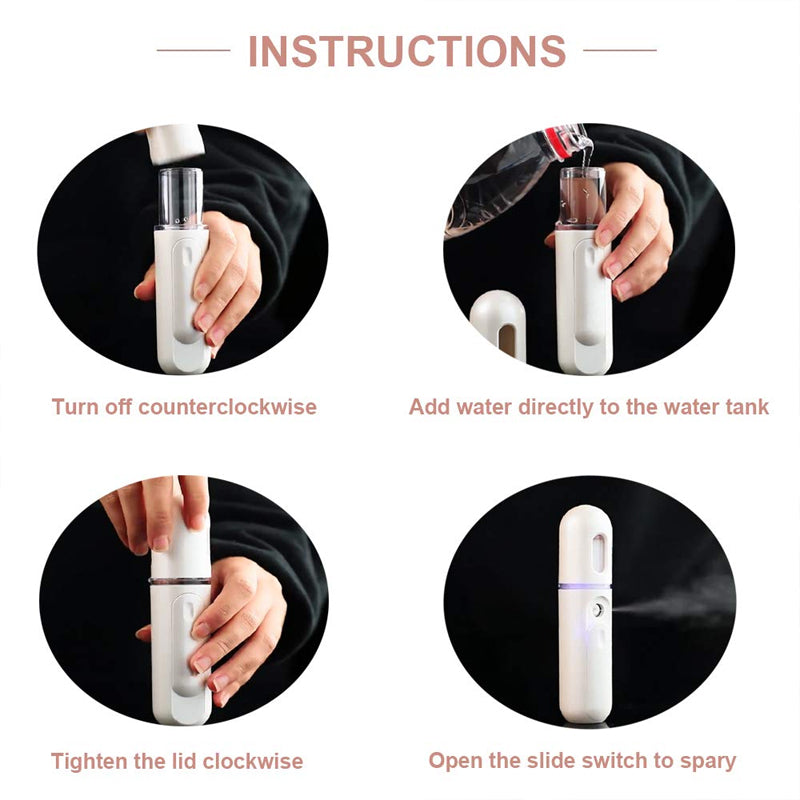 INSTRUCTIONS

Turn off counterclockwise

Add water directly to the water tank

Tighten the lid clockwise

Open the slide switch to spary