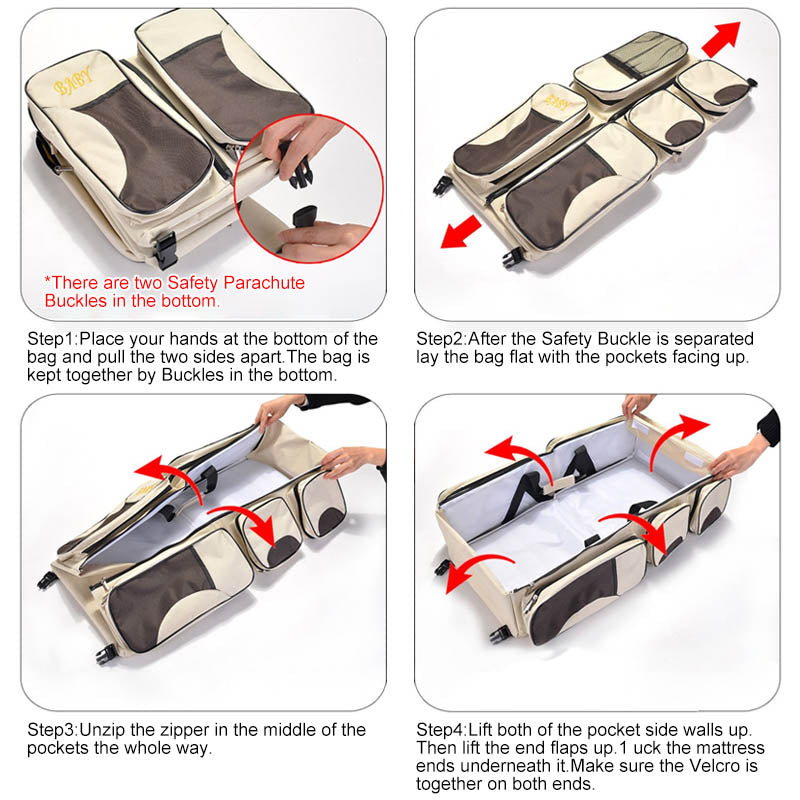 BABY

*There are two Safety Parachute Buckles in the bottom.

Step1:Place your hands at the bottom of the bag and pull the two sides apart.The bag is kept together by Buckles in the bottom.

BABY

Step2:After the Safety Buckle is separated lay the bag flat with the pockets facing up.

Step3:Unzip the zipper in the middle of the pockets the whole way.

Step4:Lift both of the pocket side walls up. Then lift the end flaps up.1 uck the mattress ends underneath it.Make sure the Velcro is together on both ends.