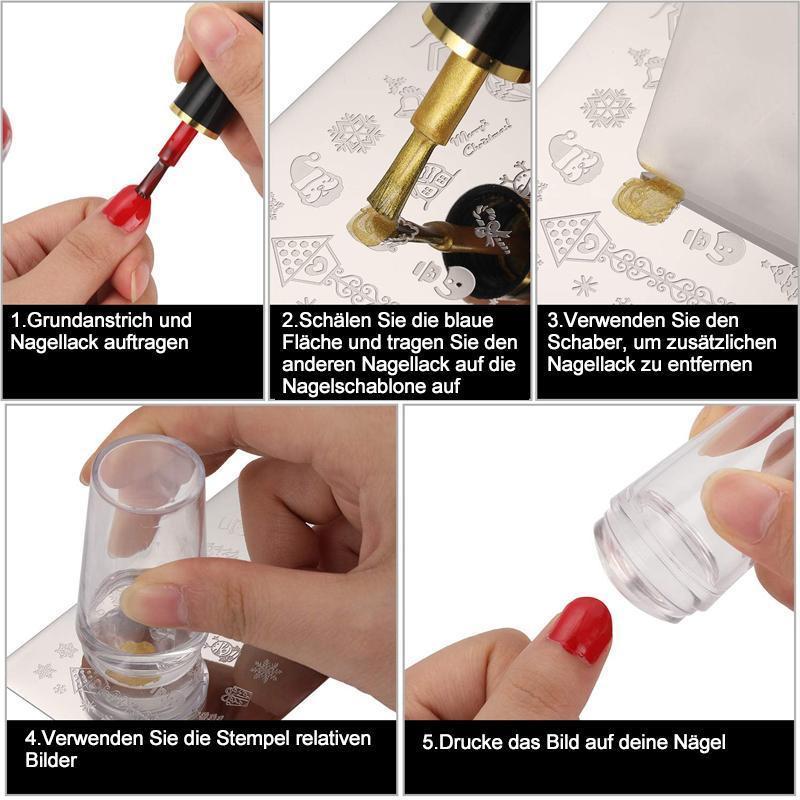 Merry Christmas

1.Grundanstrich und Nagellack auftragen

2.Schälen Sie die blaue Fläche und tragen Sie den anderen Nagellack auf die Nagelschablone auf

3.Verwenden Sie den Schaber, um zusätzlichen Nagellack zu entfernen

4.Verwenden Sie die Stempel relativen Bilder

5.Drucke das Bild auf deine Nägel