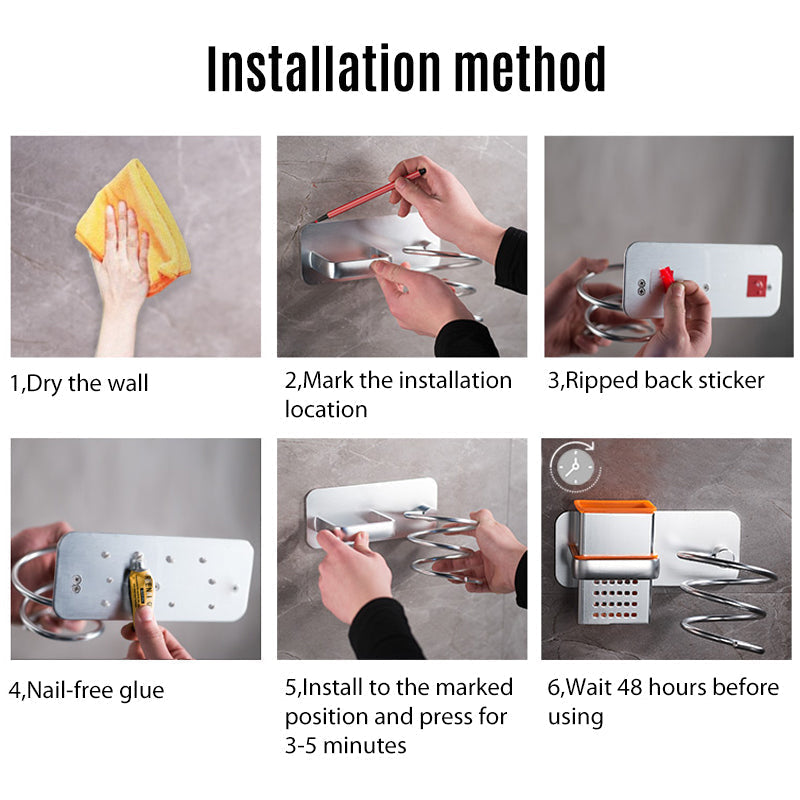 Installation method

1,Dry the wall

2,Mark the installation location

3,Ripped back sticker

4,Nail-free glue

5,Install to the marked position and press for 3-5 minutes

6,Wait 48 hours before using