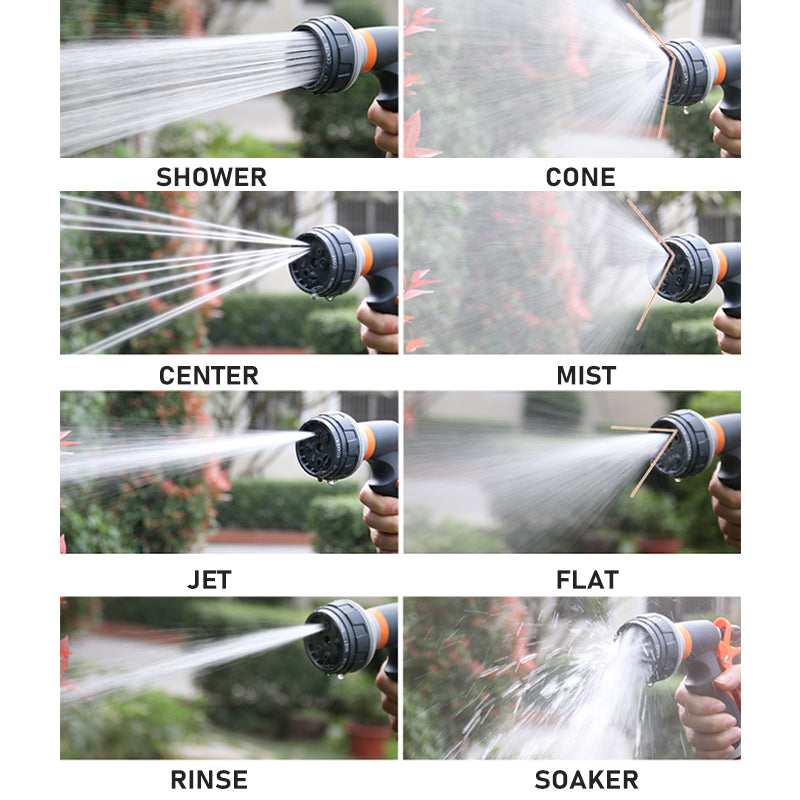 SHOWER

CONE

CENTER

MIST

JET

FLAT

RINSE

SOAKER